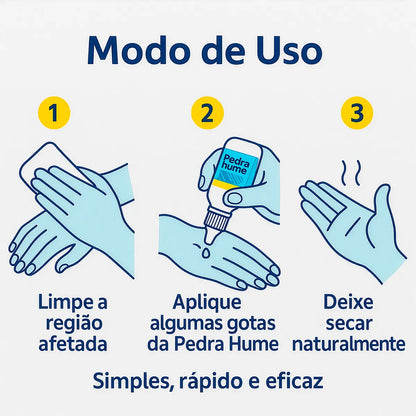 Modo de Uso

1

Limpe a região afetada

2

Pedra hume

Aplique algumas gotas da Pedra Hume

3

Deixe secar naturalmente

Simples, rápido e eficaz